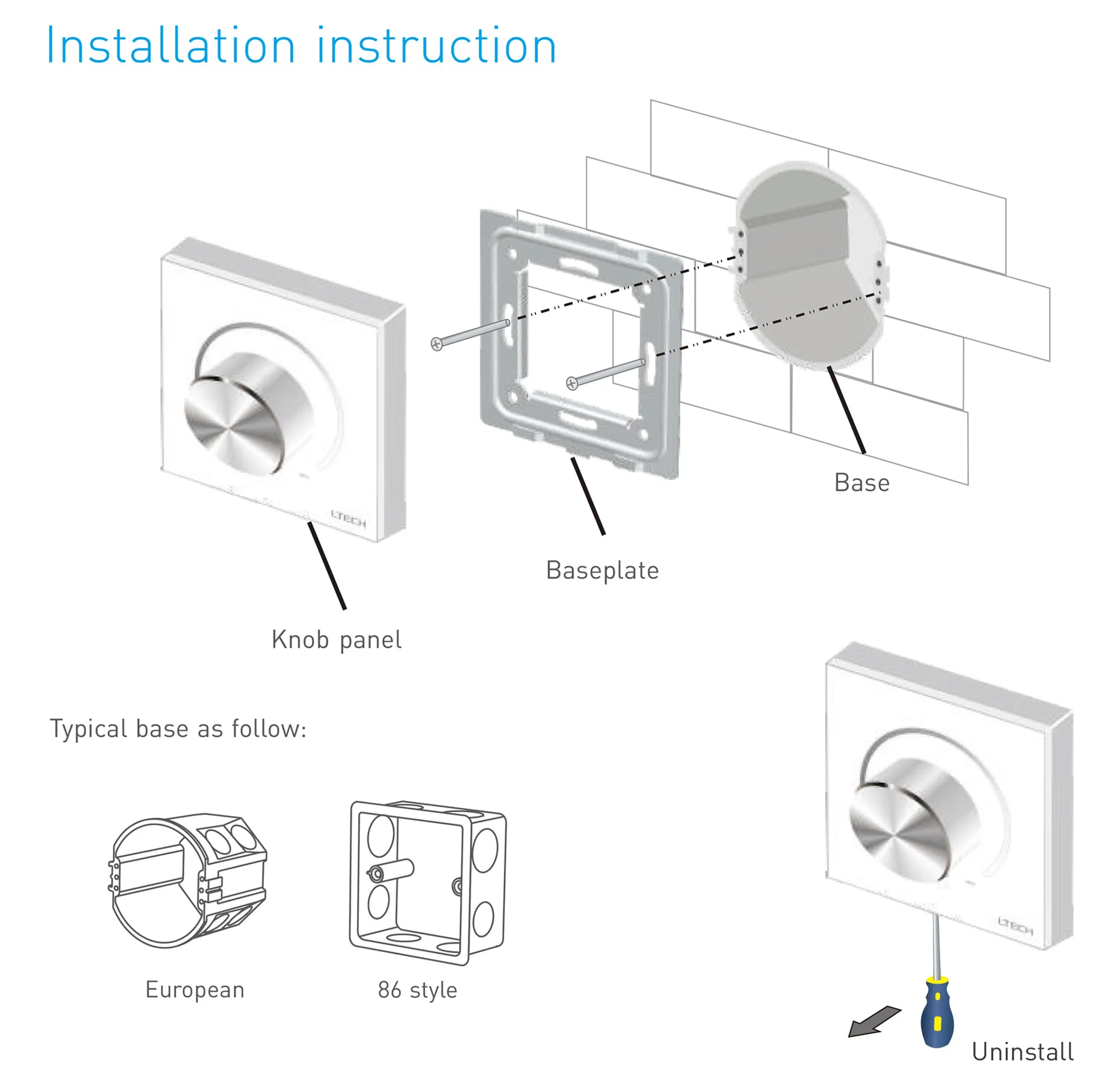 Installation instruction

LTECH

Base

Baseplate

Knob panel

Typical base as follow:

European

86 style

LTECH

Uninstall